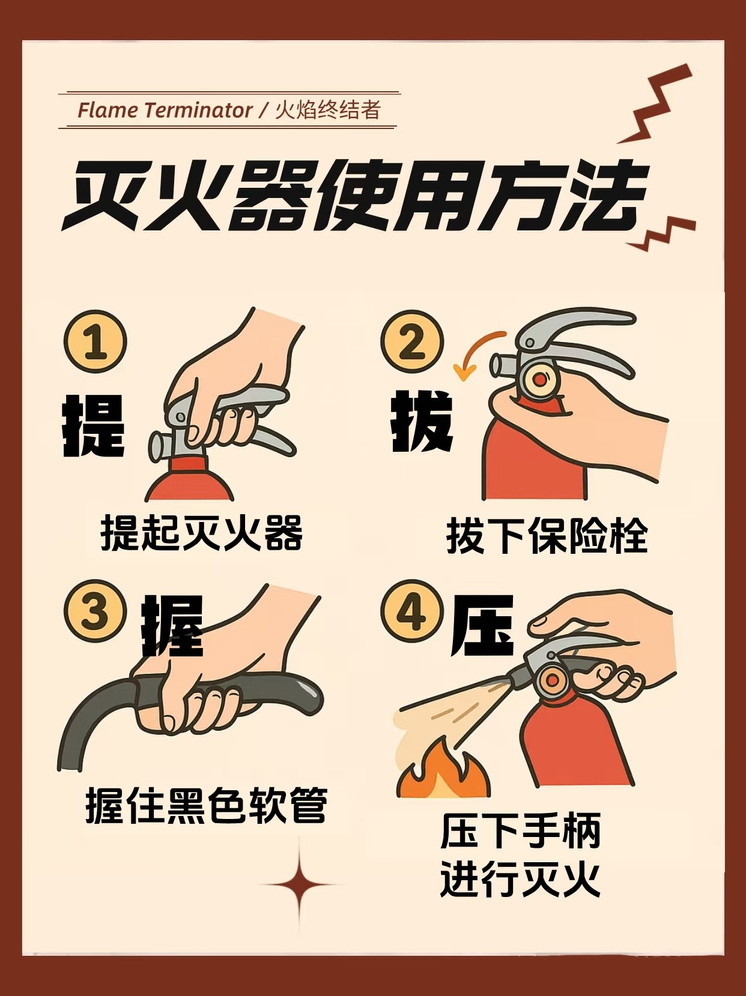 Flame Terminator / 火焰终结者

灭火器使用方法

① 提
提起灭火器

② 拔
拔下保险栓

③ 握
握住黑色软管

④ 压
压下手柄
进行灭火